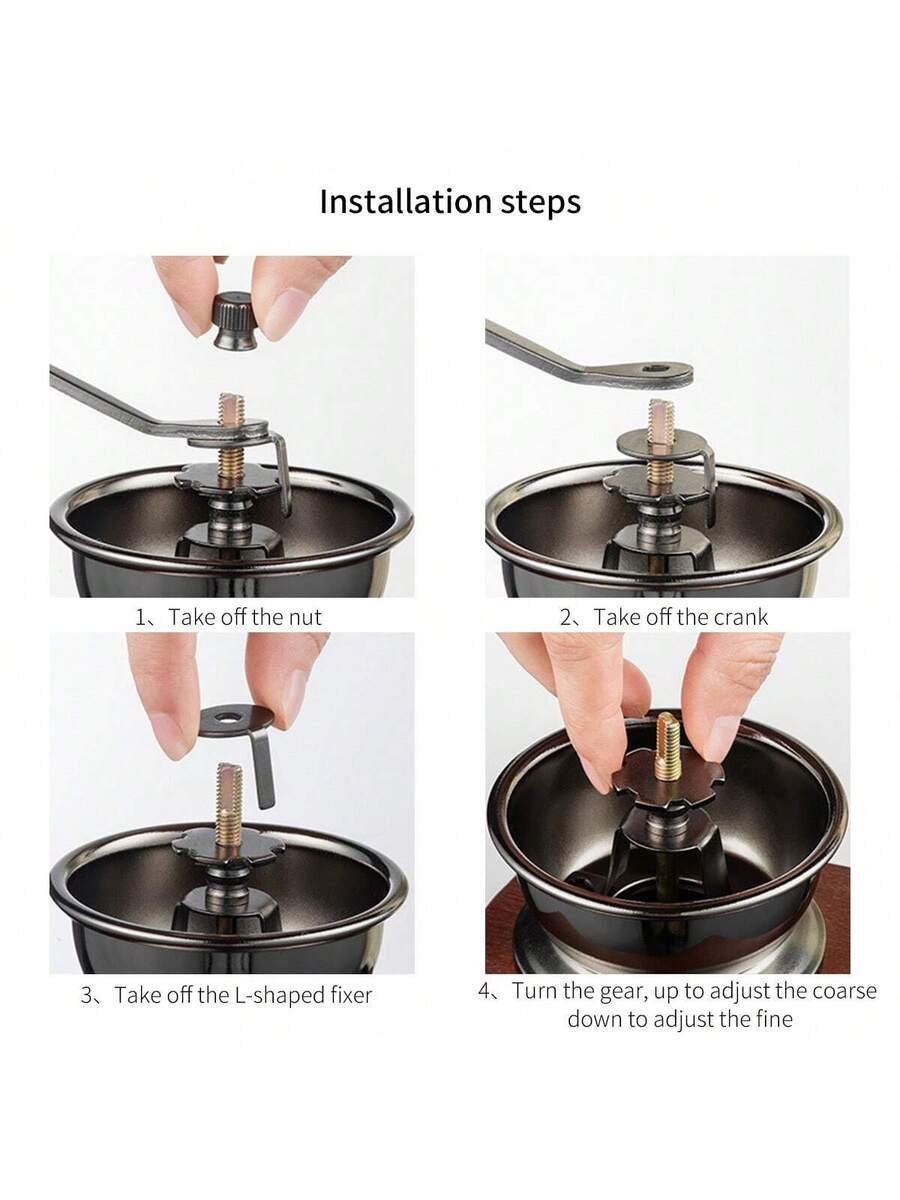 Installation steps

1、Take off the nut

2、Take off the crank

3、Take off the L-shaped fixer

4、Turn the gear, up to adjust the coarse down to adjust the fine