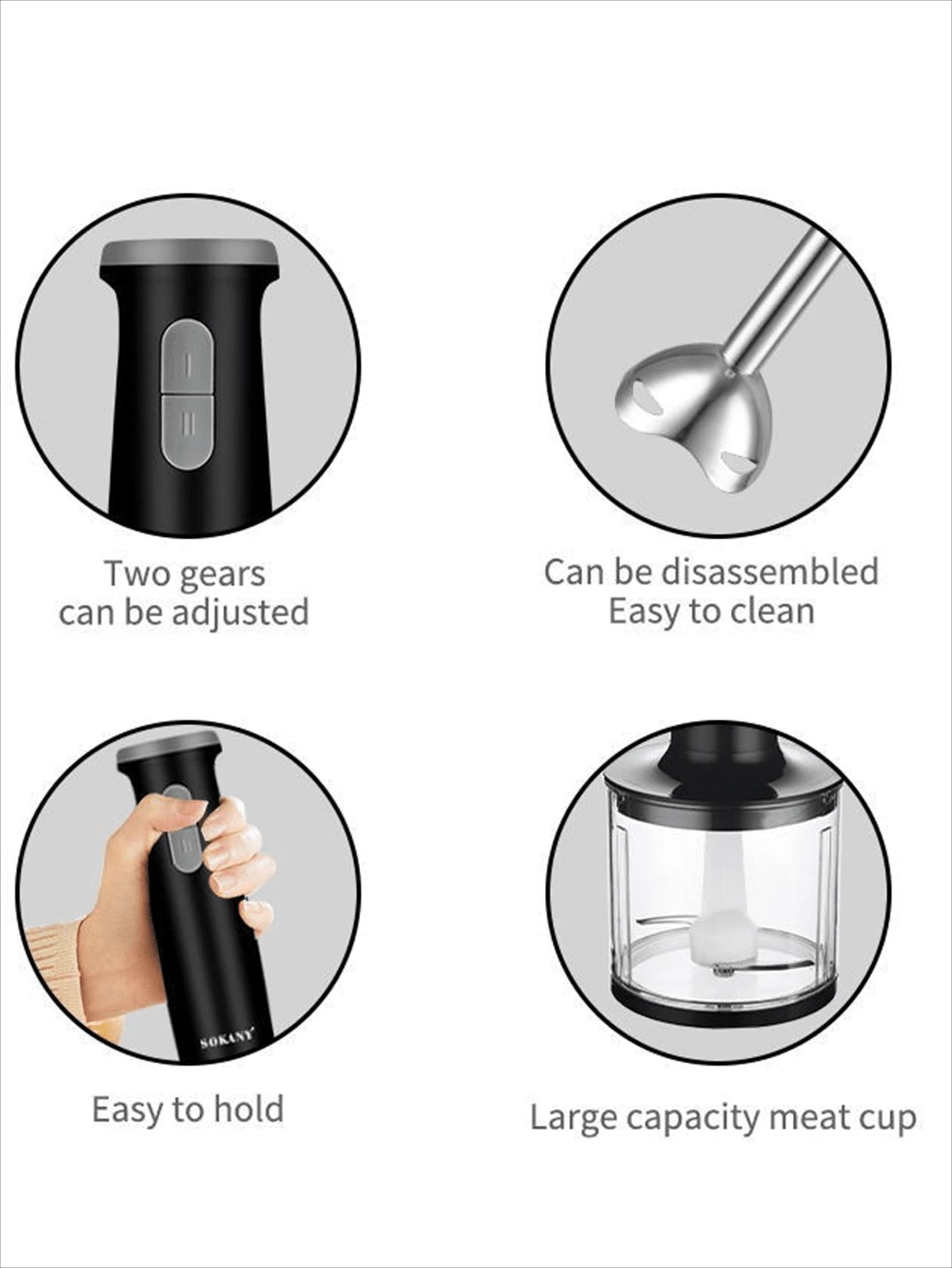 I

II

Two gears can be adjusted

Can be disassembled Easy to clean

II

SOKANY

Easy to hold

Large capacity meat cup