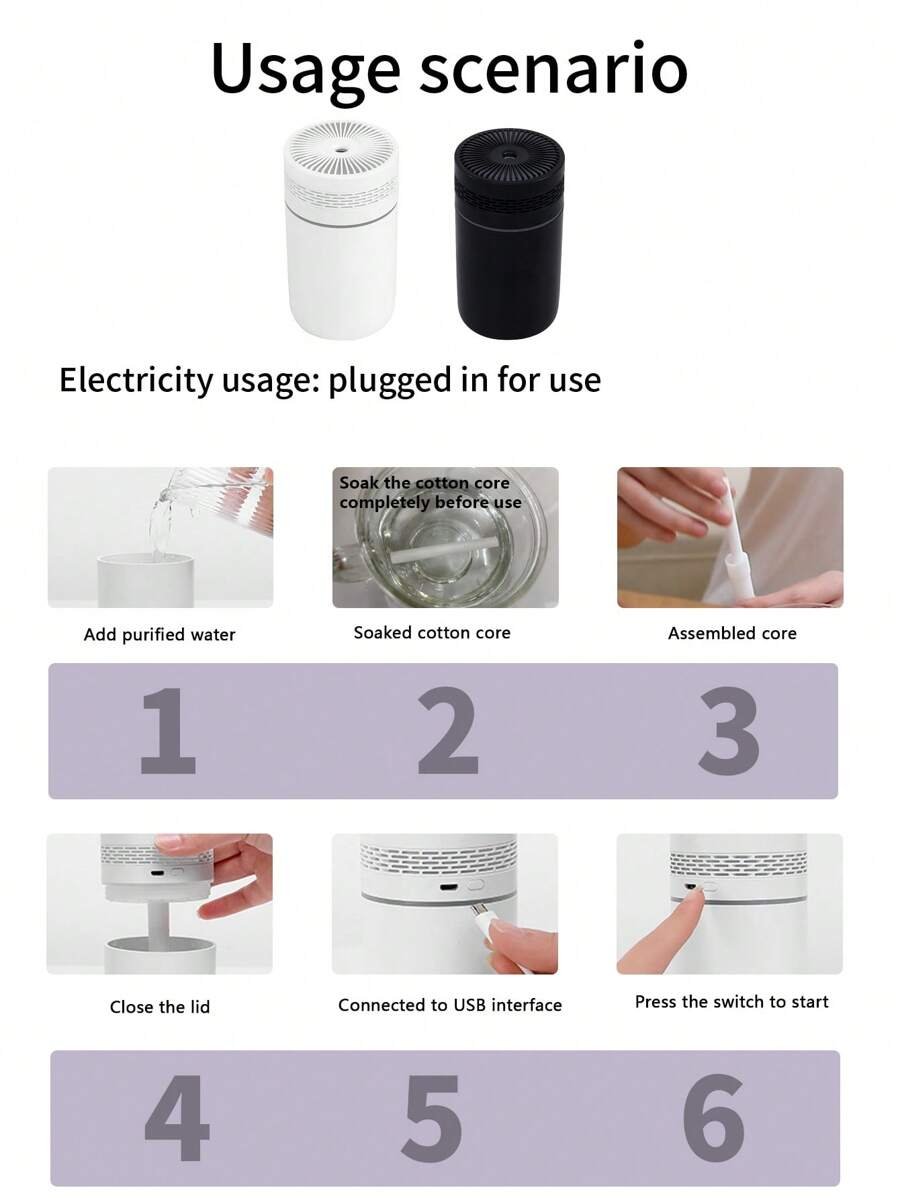 Usage scenario

Electricity usage: plugged in for use

Soak the cotton core completely before use

Add purified water

Soaked cotton core

Assembled core

1
2
3

Close the lid

Connected to USB interface

Press the switch to start

4
5
6