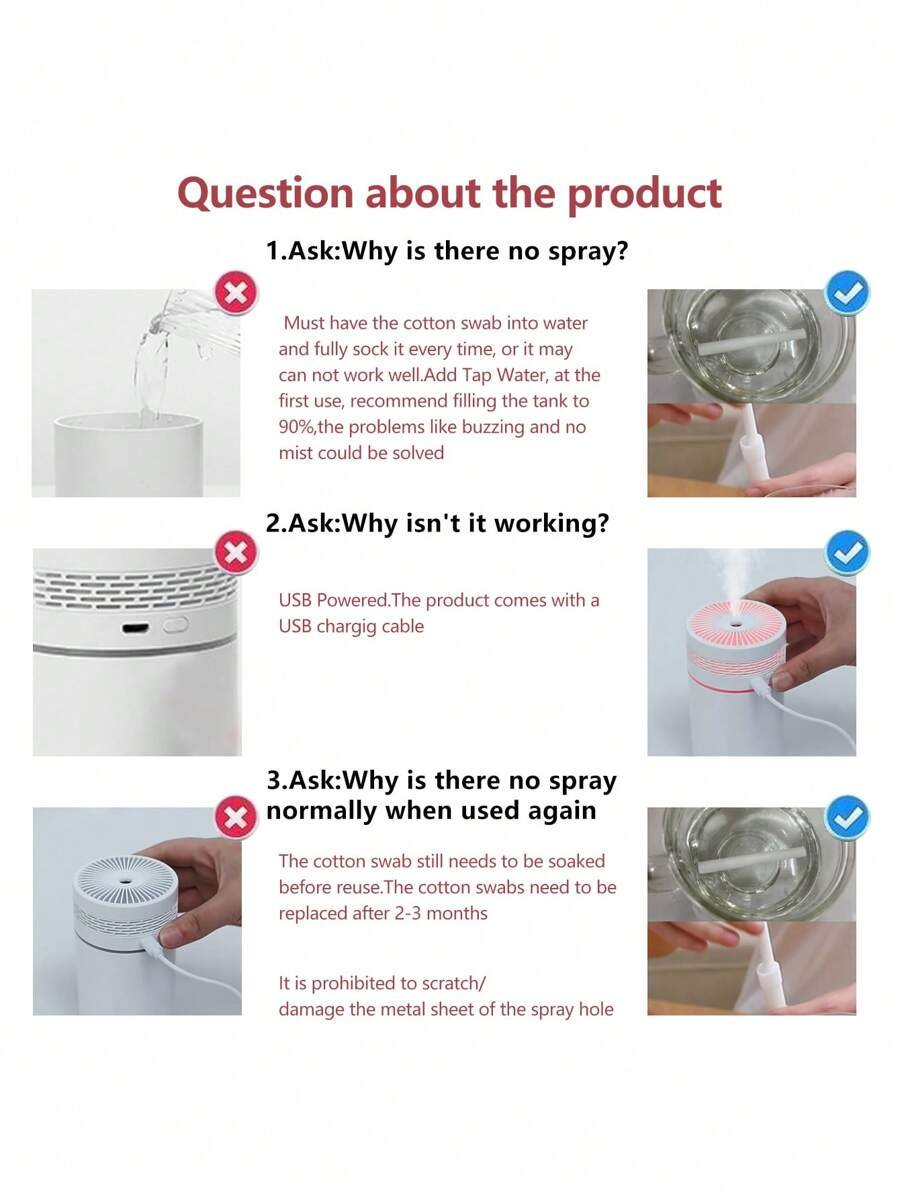 Question about the product

1.Ask:Why is there no spray?

Must have the cotton swab into water and fully sock it every time, or it may can not work well.Add Tap Water, at the first use, recommend filling the tank to 90%,the problems like buzzing and no mist could be solved

2.Ask:Why isn't it working?

USB Powered.The product comes with a USB chargig cable

3.Ask:Why is there no spray normally when used again

The cotton swab still needs to be soaked before reuse.The cotton swabs need to be replaced after 2-3 months

It is prohibited to scratch/ damage the metal sheet of the spray hole