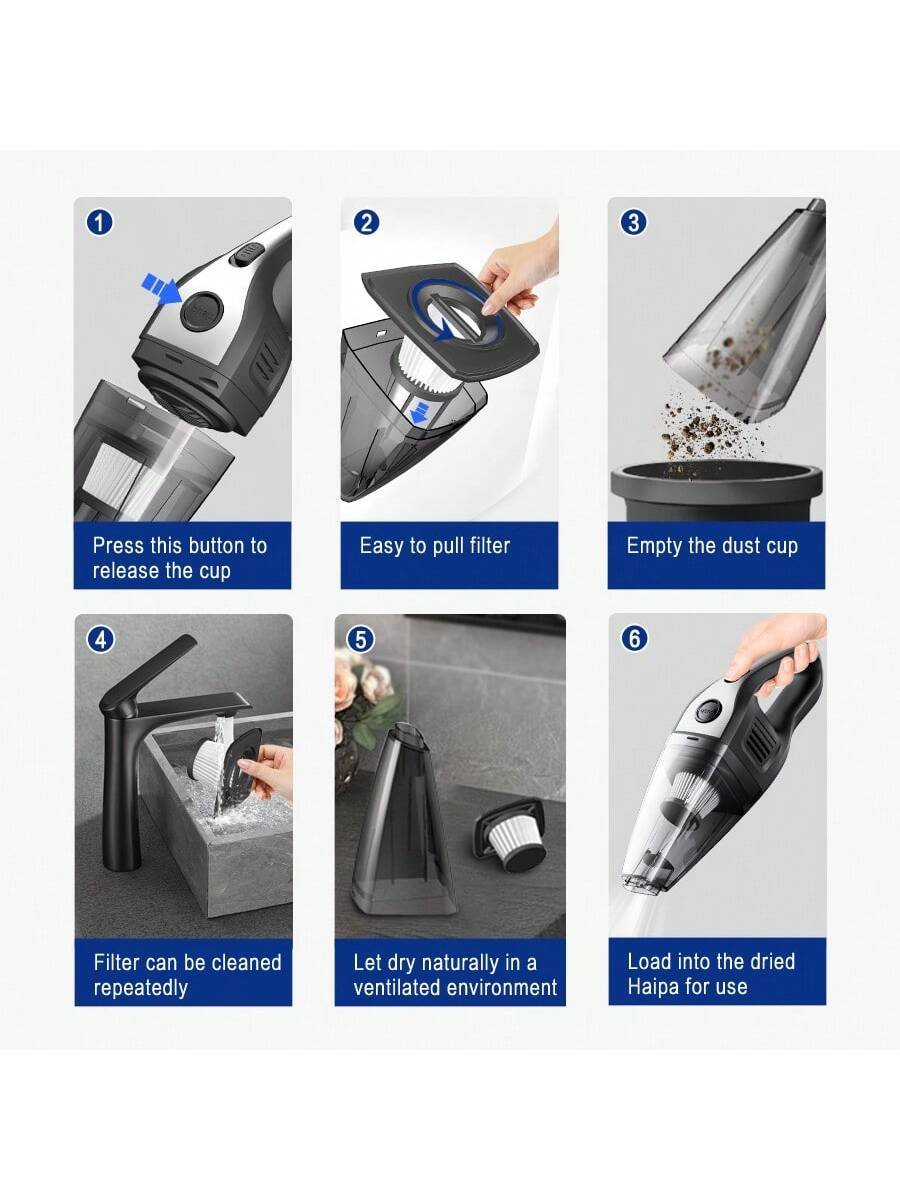 1

Press this button to release the cup

2

Easy to pull filter

3

Empty the dust cup

4

Filter can be cleaned repeatedly

5

Let dry naturally in a ventilated environment

6

Load into the dried Haipa for use