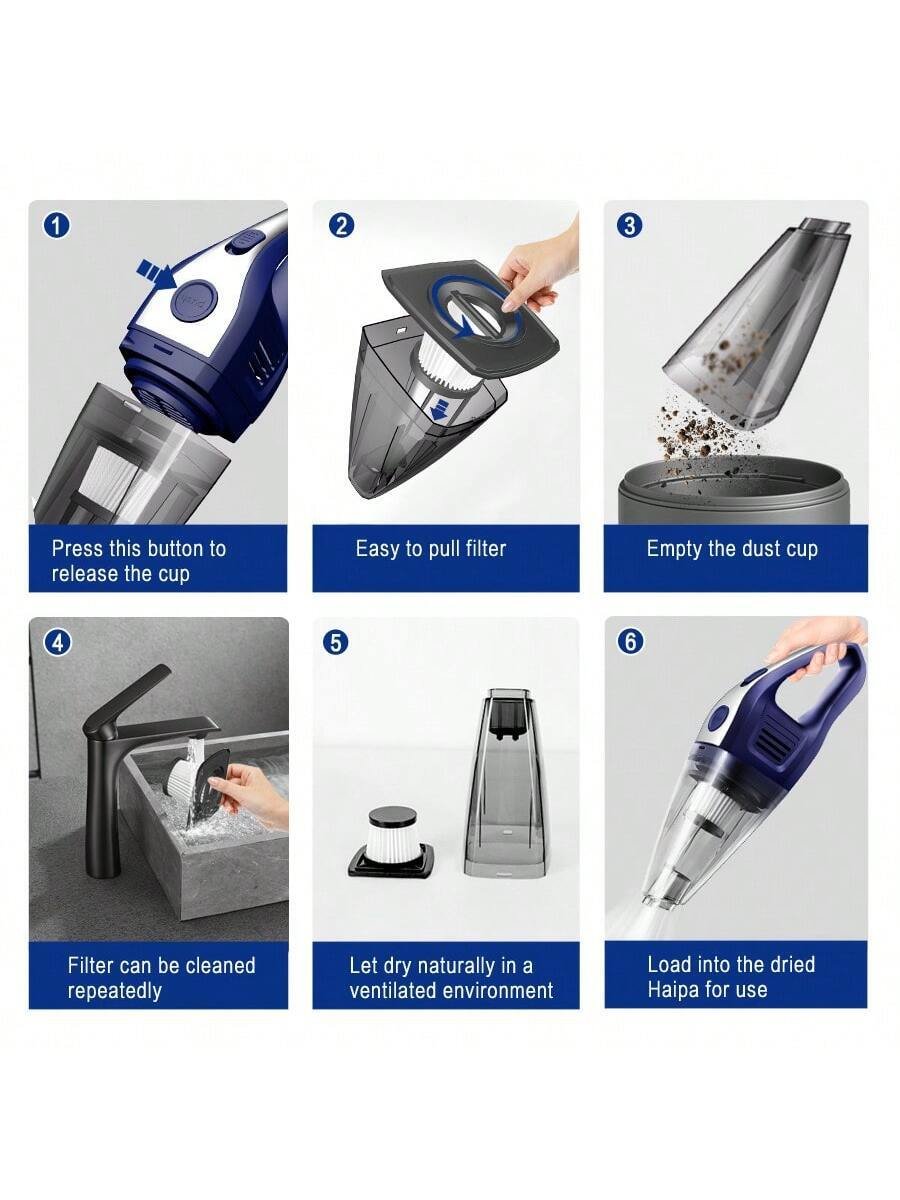 1
Press this button to release the cup

2
Easy to pull filter

3
Empty the dust cup

4
Filter can be cleaned repeatedly

5
Let dry naturally in a ventilated environment

6
Load into the dried Haipa for use